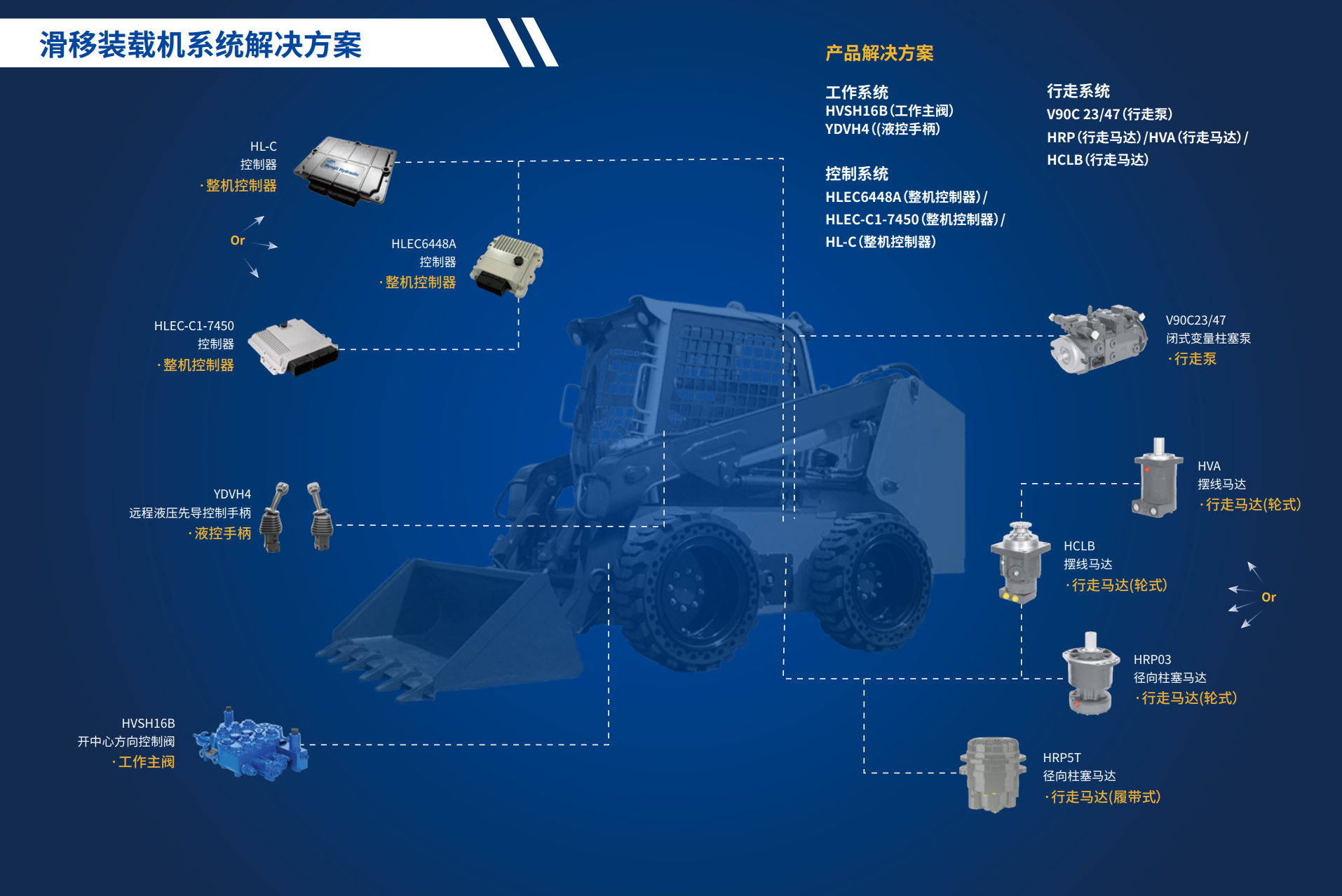 滑移装载机系统解决方案

产品解决方案

工作系统
HVSH16B(工作主阀)
YDVH4((液控手柄)

控制系统
HLEC6448A(整机控制器)/
HLEC-C1-7450(整机控制器)/
HL-C(整机控制器)

行走系统
V90C 23/47(行走泵)
HRP(行走马达)/HVA(行走马达)/
HCLB(行走马达)

HL-C
控制器
·整机控制器

Or

HLEC6448A
控制器
·整机控制器

HLEC-C1-7450
控制器
·整机控制器

YDVH4
远程液压先导控制手柄
·液控手柄

HVSH16B
开中心方向控制阀
·工作主阀

V90C23/47
闭式变量柱塞泵
·行走泵

HVA
摆线马达
·行走马达(轮式)

HCLB
摆线马达
·行走马达(轮式)

Or

HRP03
径向柱塞马达
·行走马达(轮式)

HRP5T
径向柱塞马达
·行走马达(履带式)