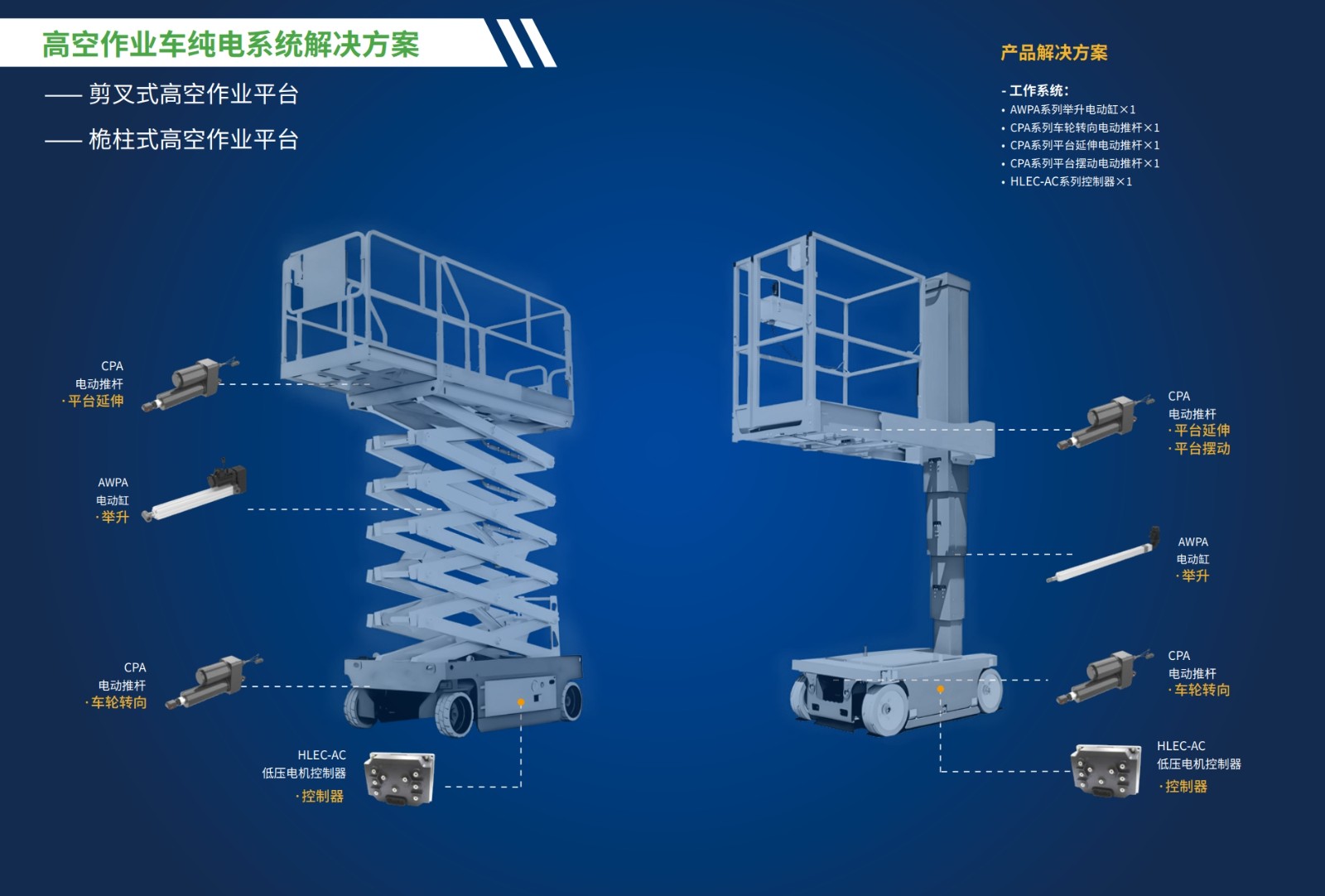 高空作业车纯电系统解决方案

—— 剪叉式高空作业平台

—— 桅柱式高空作业平台

产品解决方案

- 工作系统:
• AWPA系列举升电动缸×1
• CPA系列车轮转向电动推杆×1
• CPA系列平台延伸电动推杆×1
• CPA系列平台摆动电动推杆×1
• HLEC-AC系列控制器×1

CPA
电动推杆
·平台延伸

AWPA
电动缸
·举升

CPA
电动推杆
·车轮转向

HLEC-AC
低压电机控制器
·控制器

CPA
电动推杆
·平台延伸
·平台摆动

AWPA
电动缸
·举升

CPA
电动推杆
·车轮转向

HLEC-AC
低压电机控制器
·控制器